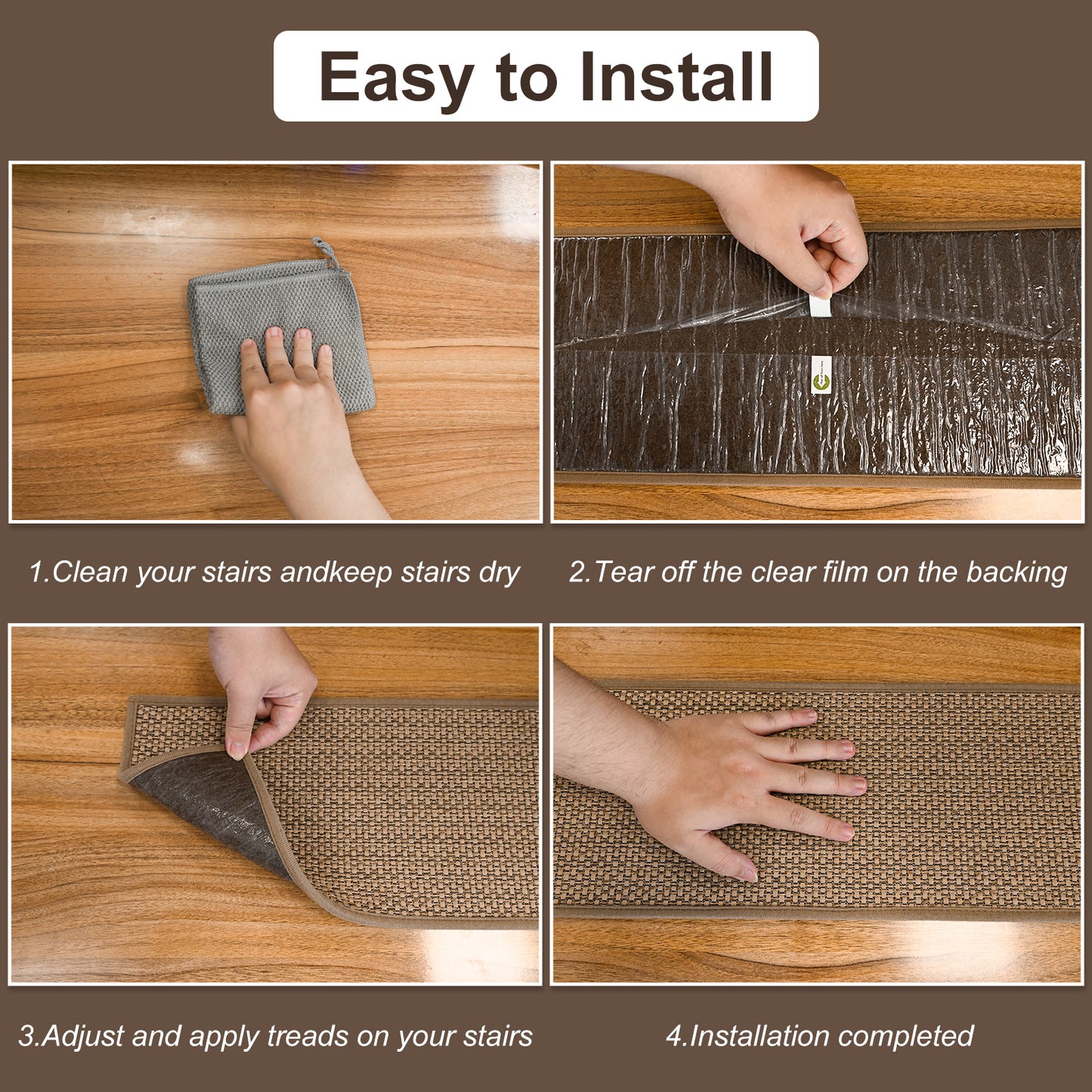 Easy to Install

1.Clean your stairs andkeep stairs dry

2.Tear off the clear film on the backing

3.Adjust and apply treads on your stairs

4.Installation completed