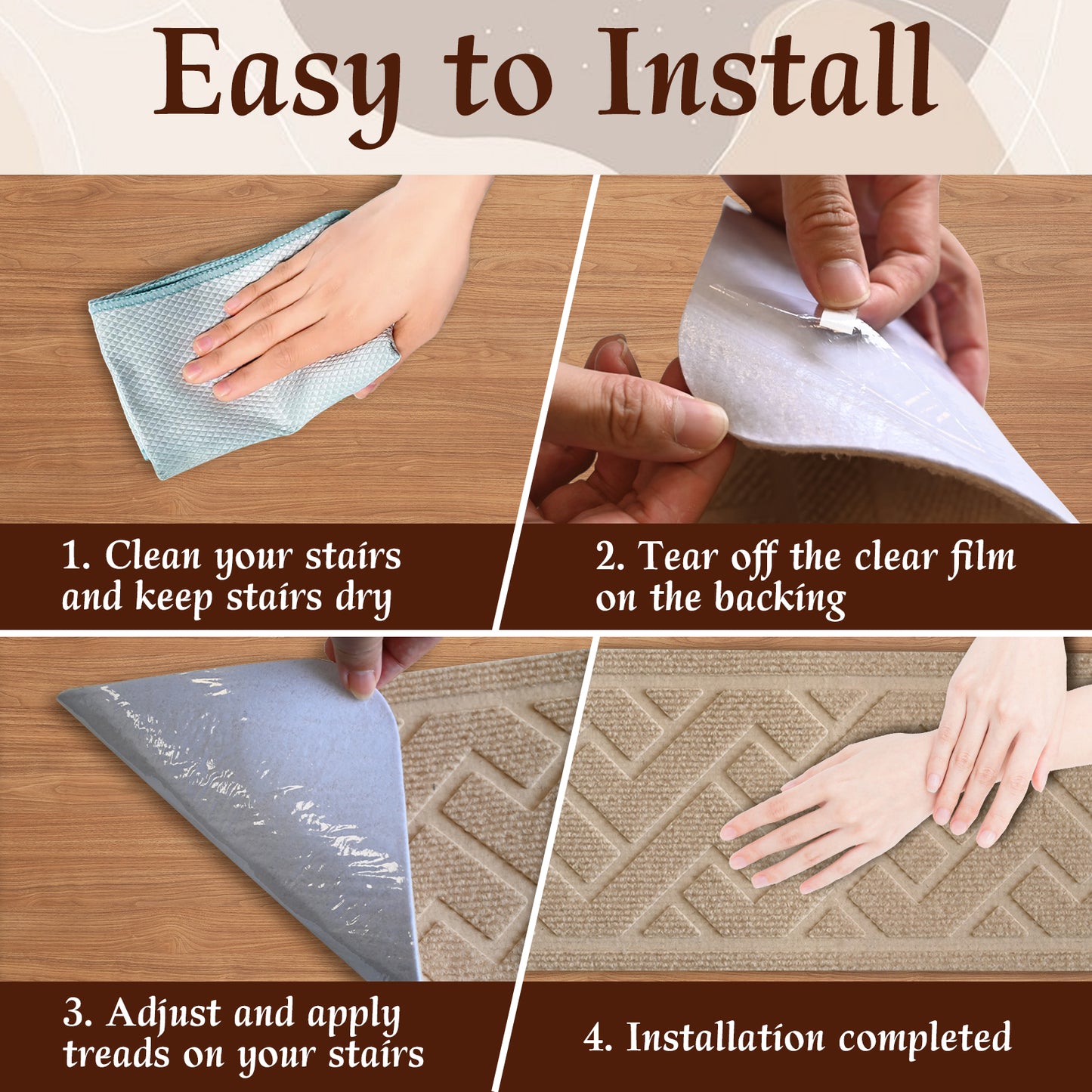 Easy to Install

1. Clean your stairs and keep stairs dry

2. Tear off the clear film on the backing

3. Adjust and apply treads on your stairs

4. Installation completed